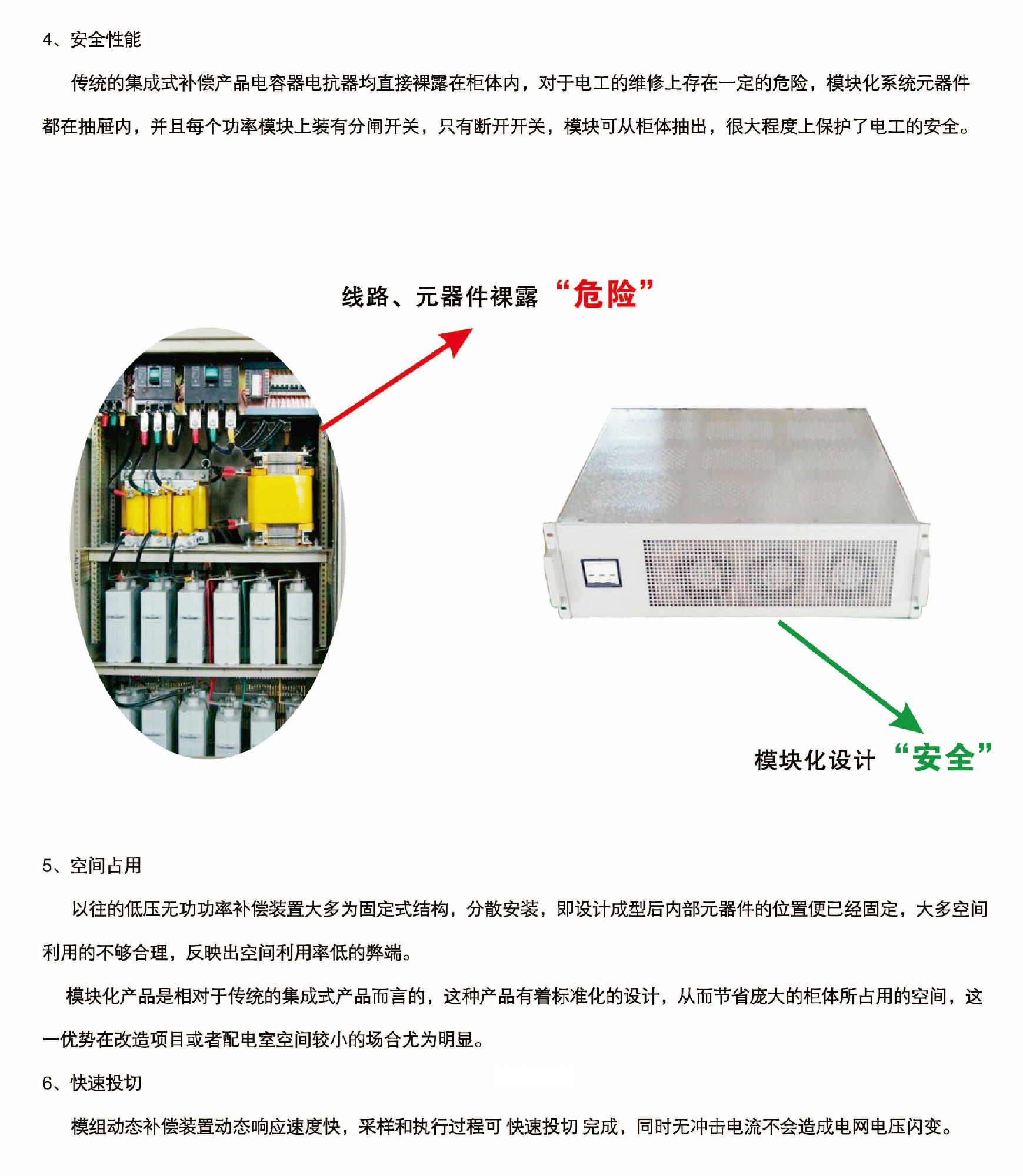 4、安全性能

传统的集成式补偿产品电容器电抗器均直接裸露在柜体内，对于电工的维修上存在一定的危险，模块化系统元器件都在抽屉内，并且每个功率模块上装有分闸开关，只有断开开关，模块可从柜体抽出，很大程度上保护了电工的安全。

线路、元器件裸露 “危险”

模块化设计 “安全”

5、空间占用

以往的低压无功功率补偿装置大多为固定式结构，分散安装，即设计成型后内部元器件的位置便已经固定，大多空间利用的不够合理，反映出空间利用率低的弊端。

模块化产品是相对于传统的集成式产品而言的，这种产品有着标准化的设计，从而节省庞大的柜体所占用的空间，这一优势在改造项目或者配电室空间较小的场合尤为明显。

6、快速投切

模组动态补偿装置动态响应速度快，采样和执行过程可 快速投切 完成，同时无冲击电流不会造成电网电压闪变。